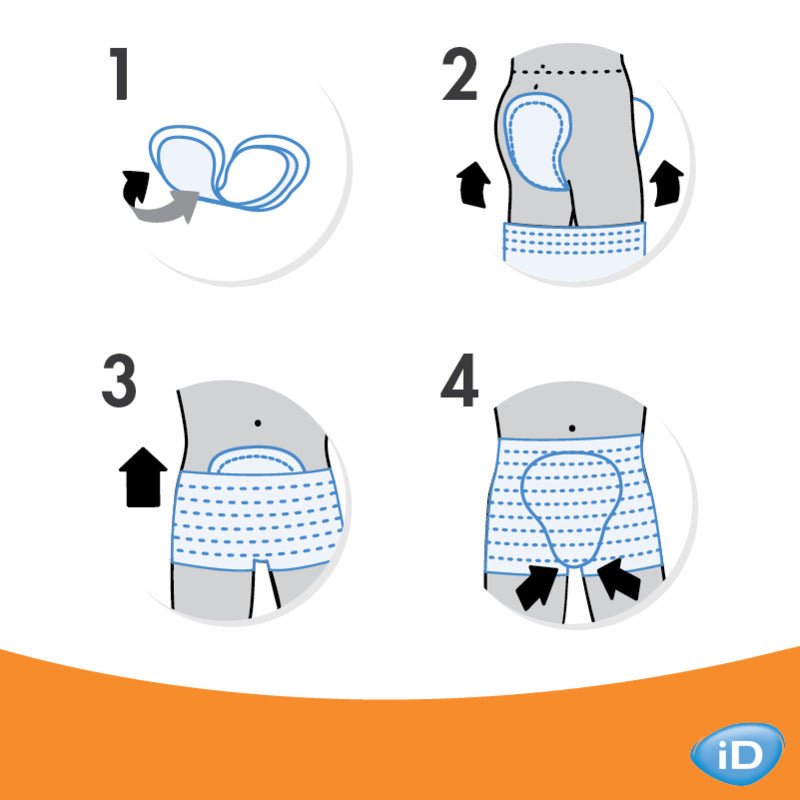 1

2

3

4

iD