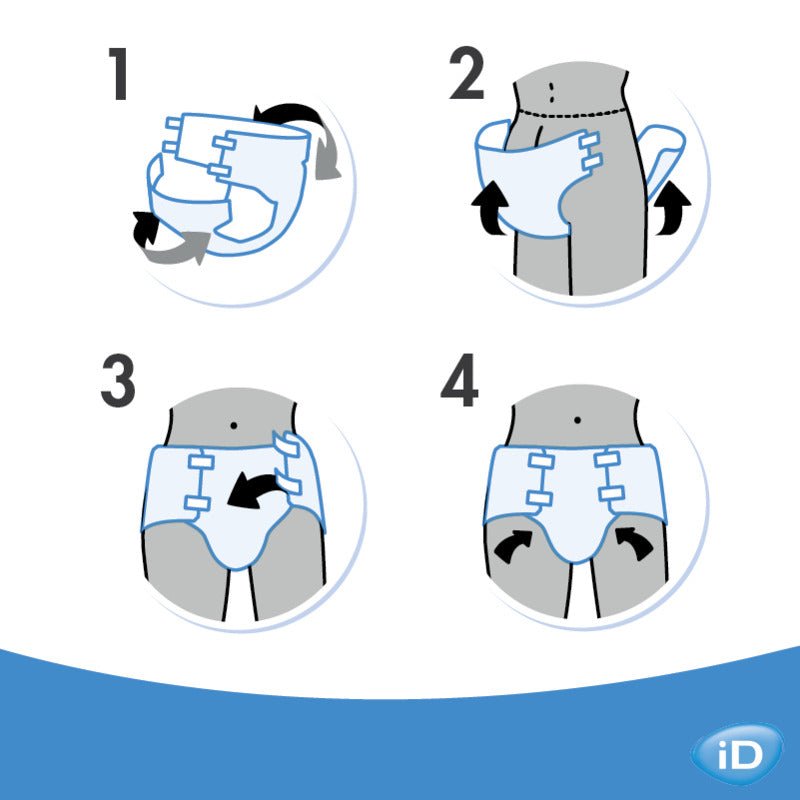 1

2

3

4

iD